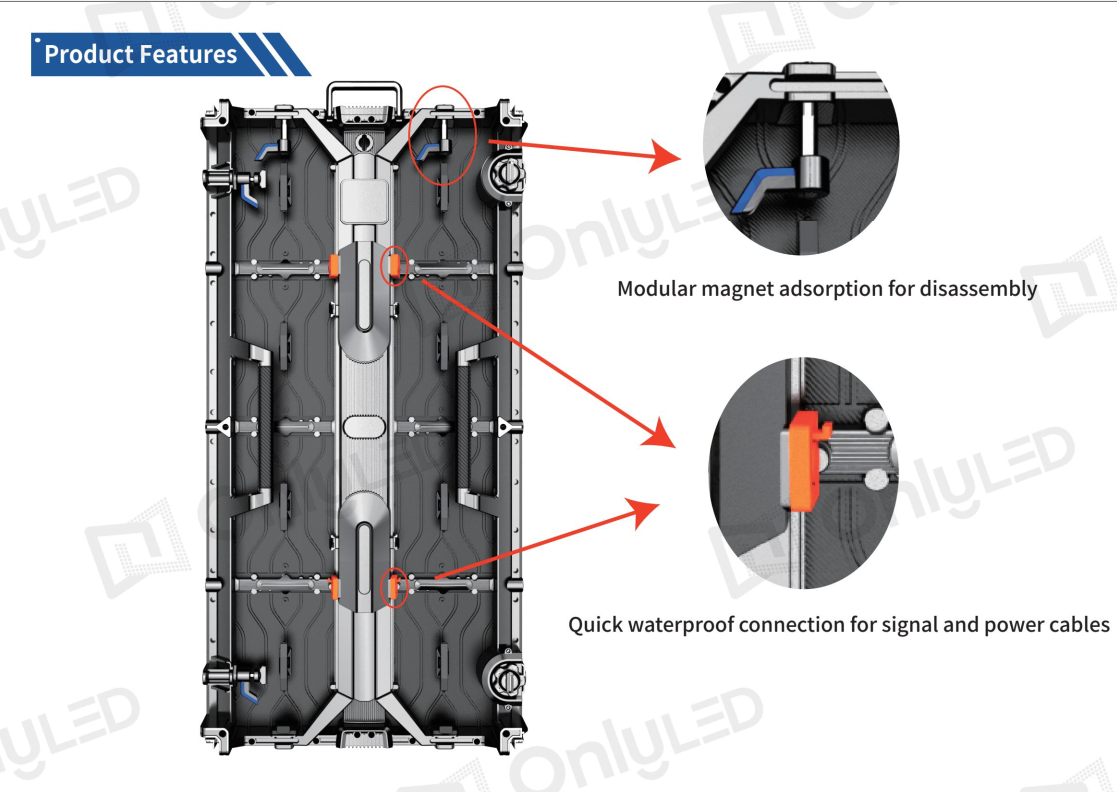 Product Features

Modular magnet adsorption for disassembly

Quick waterproof connection for signal and power cables

OnlyLED